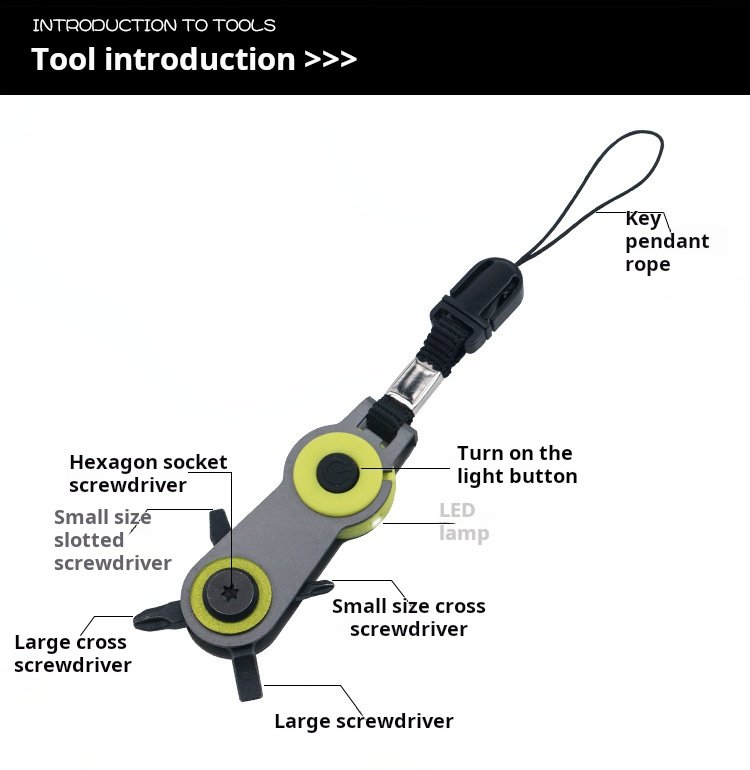 INTRODUCTION TO TOOLS

Tool introduction >>>

Key pendant rope

Hexagon socket screwdriver

Turn on the light button

Small size slotted screwdriver

LED lamp

Small size cross screwdriver

Large cross screwdriver

Large screwdriver