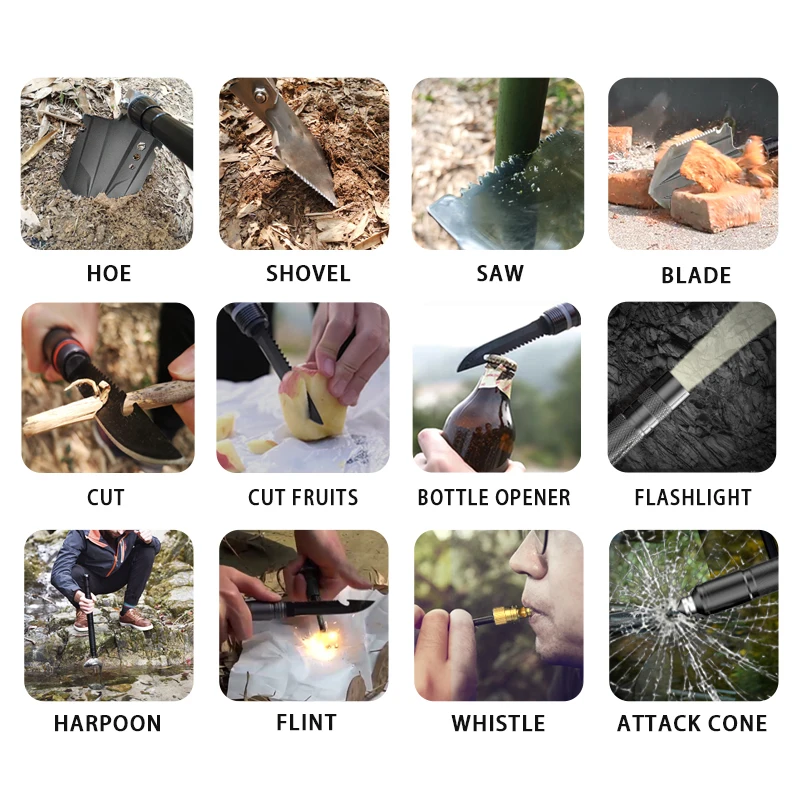 HOE

SHOVEL

SAW

BLADE

CUT

CUT FRUITS

BOTTLE OPENER

FLASHLIGHT

HARPOON

FLINT

WHISTLE

ATTACK CONE